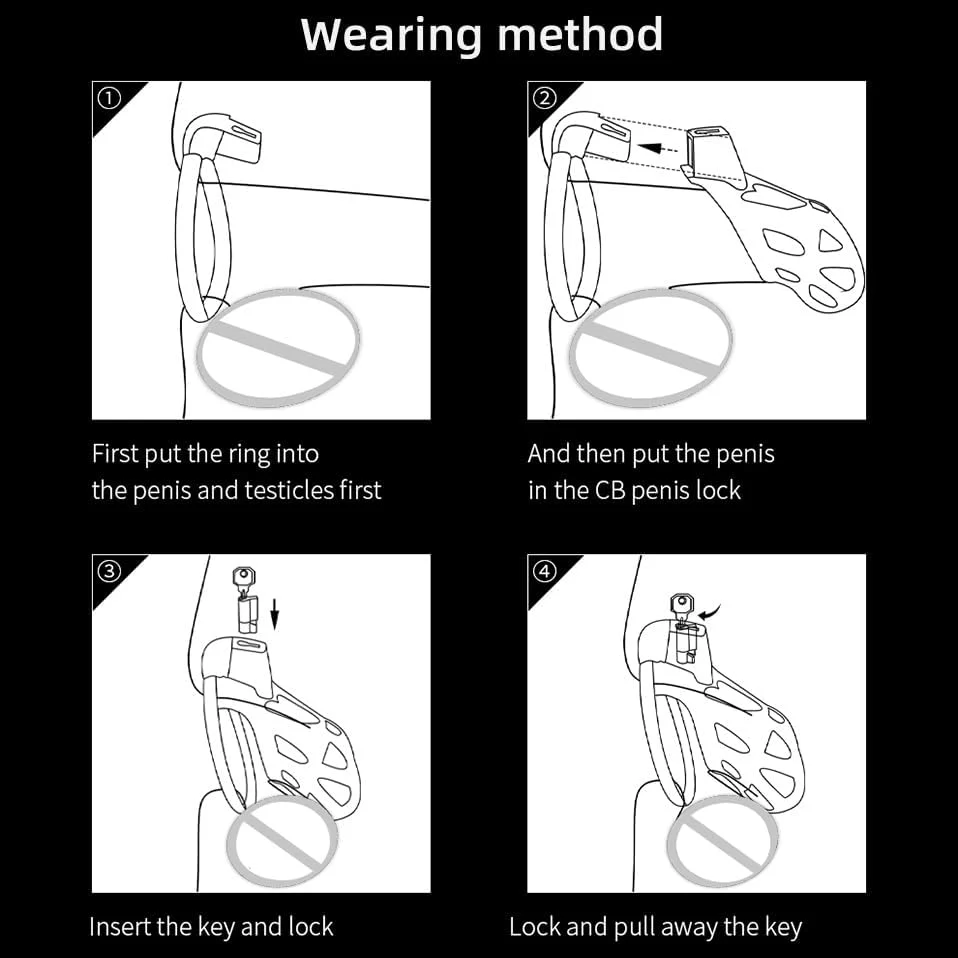 Wearing method

①

First put the ring into the penis and testicles first

②

And then put the penis in the CB penis lock

③

Insert the key and lock

④

Lock and pull away the key